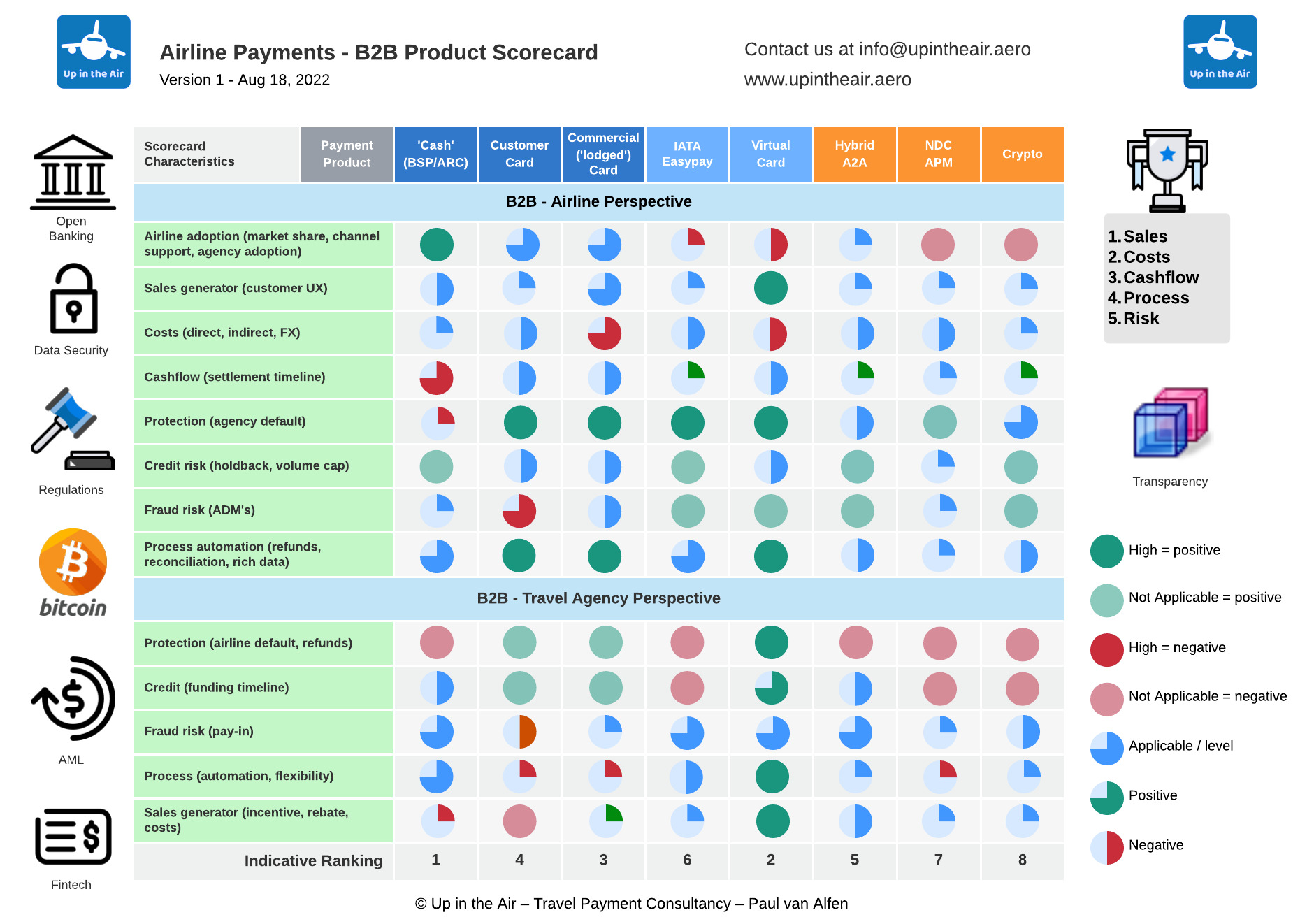 Up in the Air

Airline Payments - B2B Product Scorecard
Version 1 - Aug 18, 2022

Contact us at info@upintheair.aero
www.upintheair.aero

Up in the Air

Open Banking

Data Security

Regulations

bitcoin

AML

Fintech

| Scorecard Characteristics | Payment Product | 'Cash' (BSP/ARC) | Customer Card | Commercial ('lodged') Card | IATA Easypay | Virtual Card | Hybrid A2A | NDC APM | Crypto |
|---|---|---|---|---|---|---|---|---|---|
| B2B - Airline Perspective | | | | | | | | | |
| Airline adoption (market share, channel support, agency adoption) | | | | | | | | | |
| Sales generator (customer UX) | | | | | | | | | |
| Costs (direct, indirect, FX) | | | | | | | | | |
| Cashflow (settlement timeline) | | | | | | | | | |
| Protection (agency default) | | | | | | | | | |
| Credit risk (holdback, volume cap) | | | | | | | | | |
| Fraud risk (ADM's) | | | | | | | | | |
| Process automation (refunds, reconciliation, rich data) | | | | | | | | | |
| B2B - Travel Agency Perspective | | | | | | | | | |
| Protection (airline default, refunds) | | | | | | | | | |
| Credit (funding timeline) | | | | | | | | | |
| Fraud risk (pay-in) | | | | | | | | | |
| Process (automation, flexibility) | | | | | | | | | |
| Sales generator (incentive, rebate, costs) | | | | | | | | | |
| Indicative Ranking | | 1 | 4 | 3 | 6 | 2 | 5 | 7 | 8 |

1. Sales
2. Costs
3. Cashflow
4. Process
5. Risk

Transparency

High = positive
Not Applicable = positive
High = negative
Not Applicable = negative
Applicable / level
Positive
Negative

© Up in the Air – Travel Payment Consultancy – Paul van Alfen