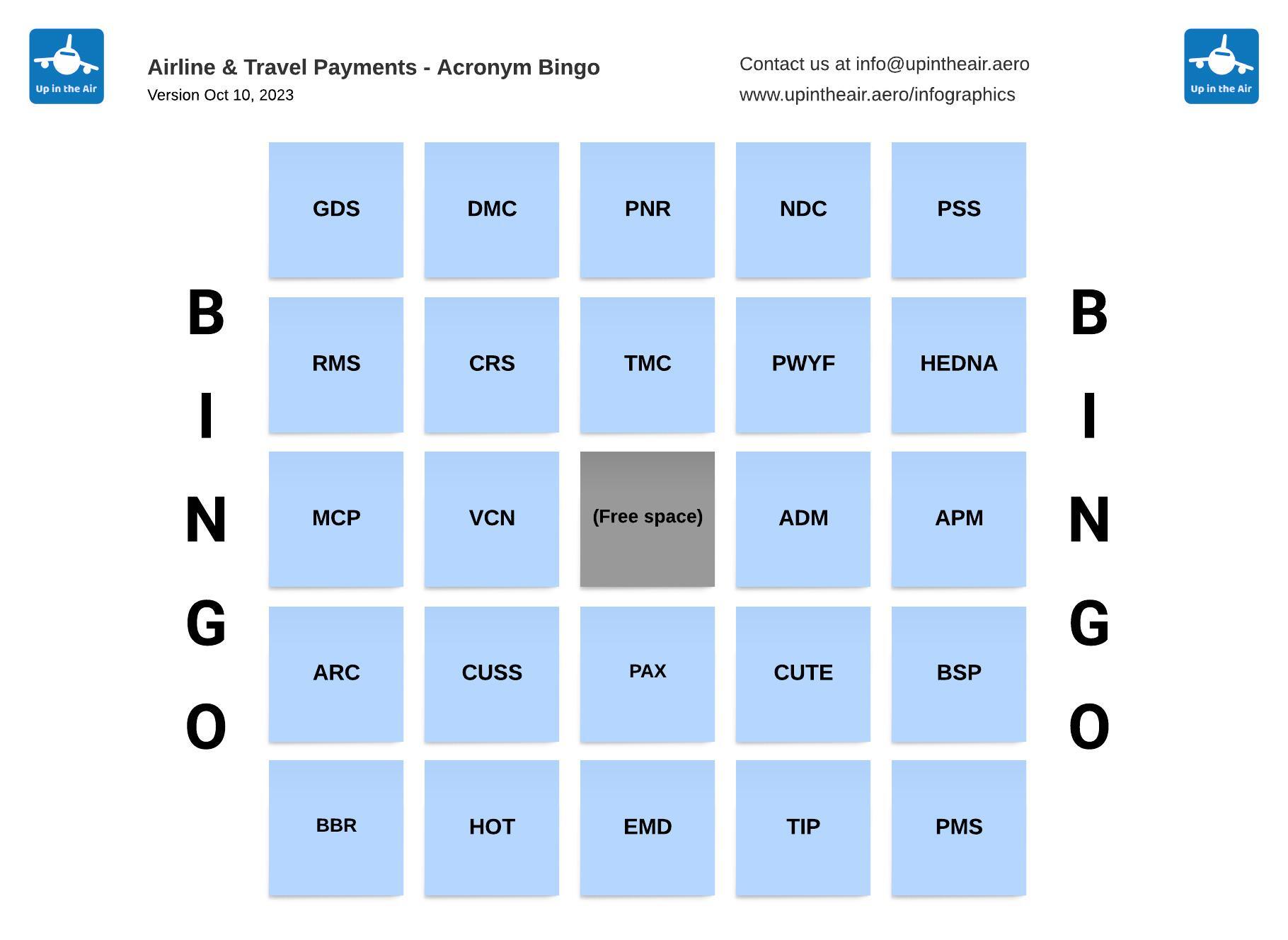 Up in the Air

Airline & Travel Payments - Acronym Bingo
Version Oct 10, 2023

Contact us at info@upintheair.aero
www.upintheair.aero/infographics

Up in the Air

B I N G O

| GDS | DMC | PNR | NDC | PSS |
|---|---|---|---|---|
| RMS | CRS | TMC | PWYF | HEDNA |
| MCP | VCN | (Free space) | ADM | APM |
| ARC | CUSS | PAX | CUTE | BSP |
| BBR | HOT | EMD | TIP | PMS |

B I N G O